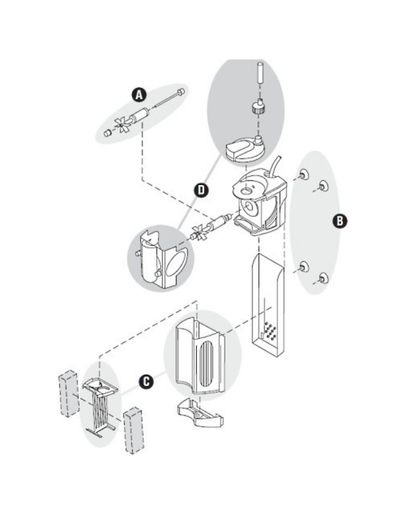 A

D

B

C